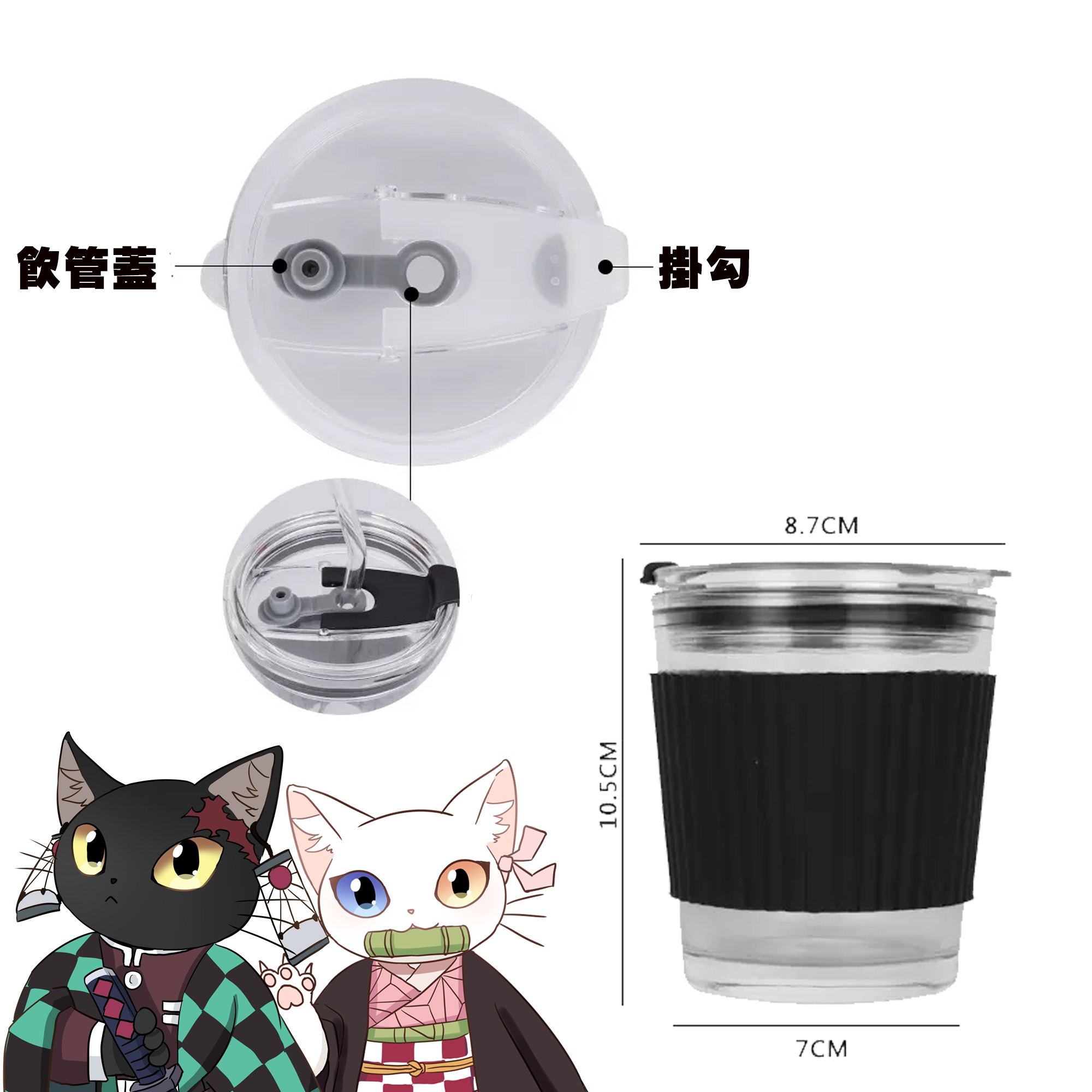 飲管蓋

掛勾

8.7CM

10.5CM

7CM